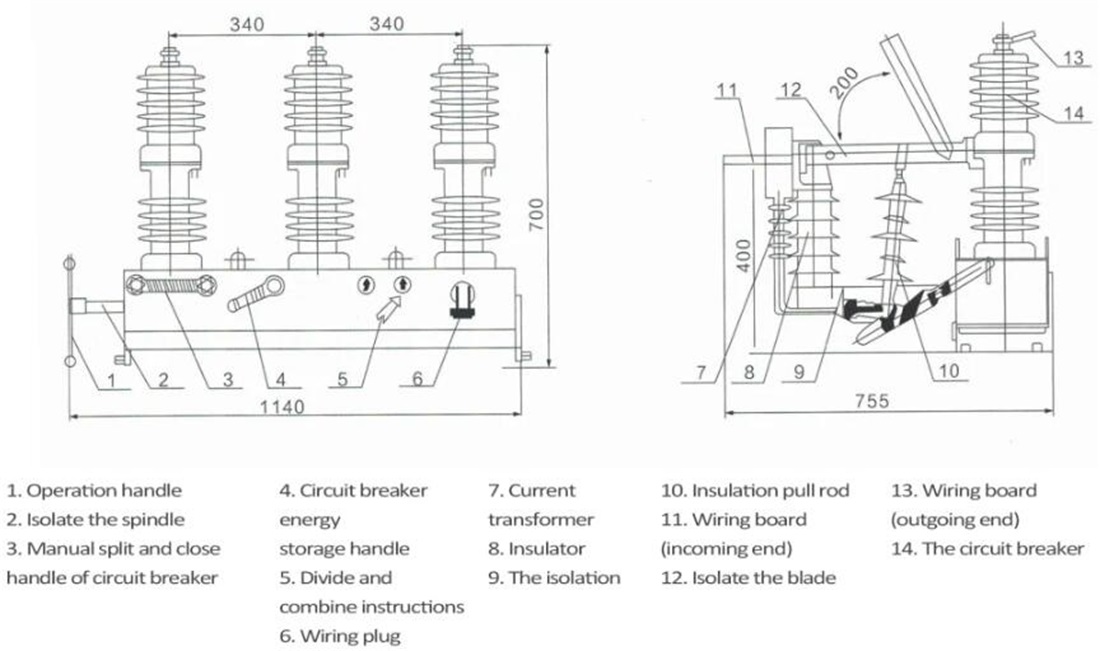 340 340
700
1 2 3 4 5 6
1140

11 12 200 13
14
400
7 8 9 10
755

1. Operation handle
2. Isolate the spindle
3. Manual split and close handle of circuit breaker

4. Circuit breaker energy storage handle
5. Divide and combine instructions
6. Wiring plug

7. Current transformer
8. Insulator
9. The isolation

10. Insulation pull rod
11. Wiring board (incoming end)
12. Isolate the blade

13. Wiring board (outgoing end)
14. The circuit breaker